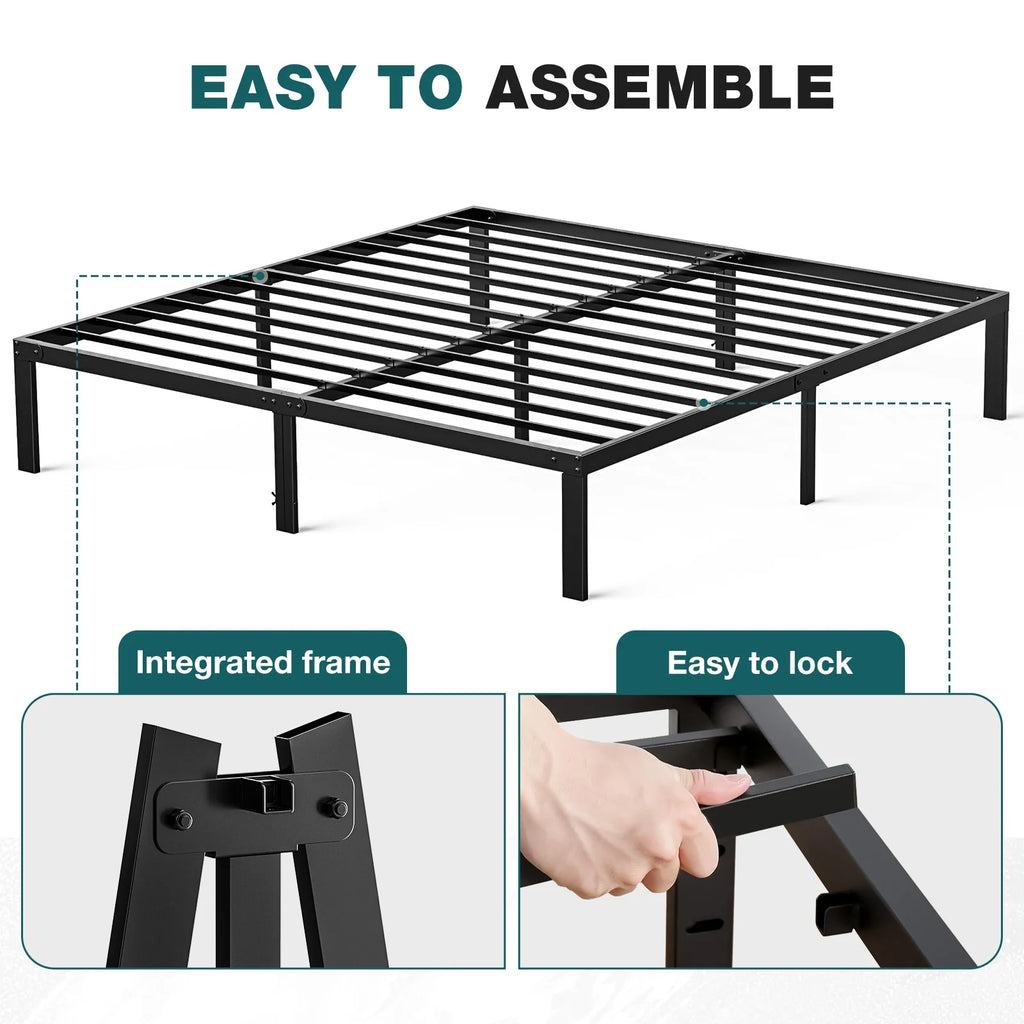 EASY TO ASSEMBLE

Integrated frame

Easy to lock